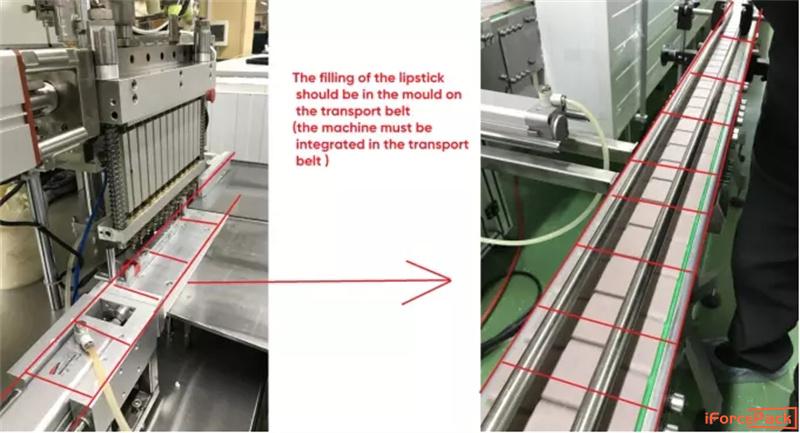 The filling of the lipstick should be in the mould on the transport belt
(the machine must be integrated in the transport belt )

iForcePack